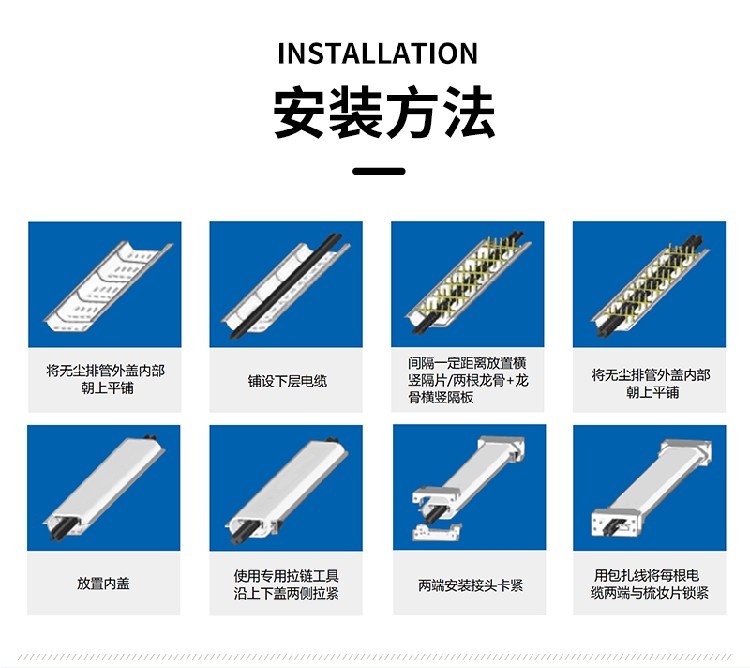 INSTALLATION
安装方法

将无尘排管外盖内部朝上平铺

铺设下层电缆

间隔一定距离放置横竖隔片/两根龙骨+龙骨横竖隔板

将无尘排管外盖内部朝上平铺

放置内盖

使用专用拉链工具沿上下盖两侧拉紧

两端安装接头卡紧

用包扎线将每根电缆两端与梳妆片锁紧