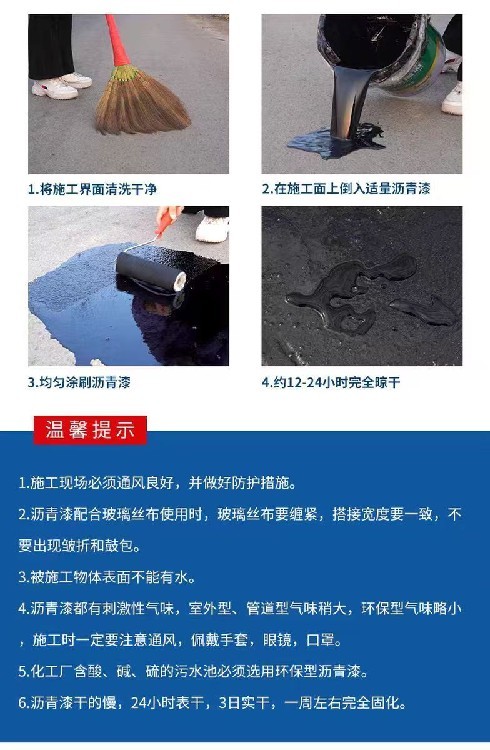 1.将施工界面清洗干净

2.在施工面上倒入适量沥青漆

3.均匀涂刷沥青漆

4.约12-24小时完全晾干

温馨提示

1.施工现场必须通风良好，并做好防护措施。

2.沥青漆配合玻璃丝布使用时，玻璃丝布要缠紧，搭接宽度要一致，不要出现皱折和鼓包。

3.被施工物体表面不能有水。

4.沥青漆都有刺激性气味，室外型、管道型气味稍大，环保型气味略小，施工时一定要注意通风，佩戴手套，眼镜，口罩。

5.化工厂含酸、碱、硫的污水池必须选用环保型沥青漆。

6.沥青漆干的慢，24小时表干，3日实干，一周左右完全固化。